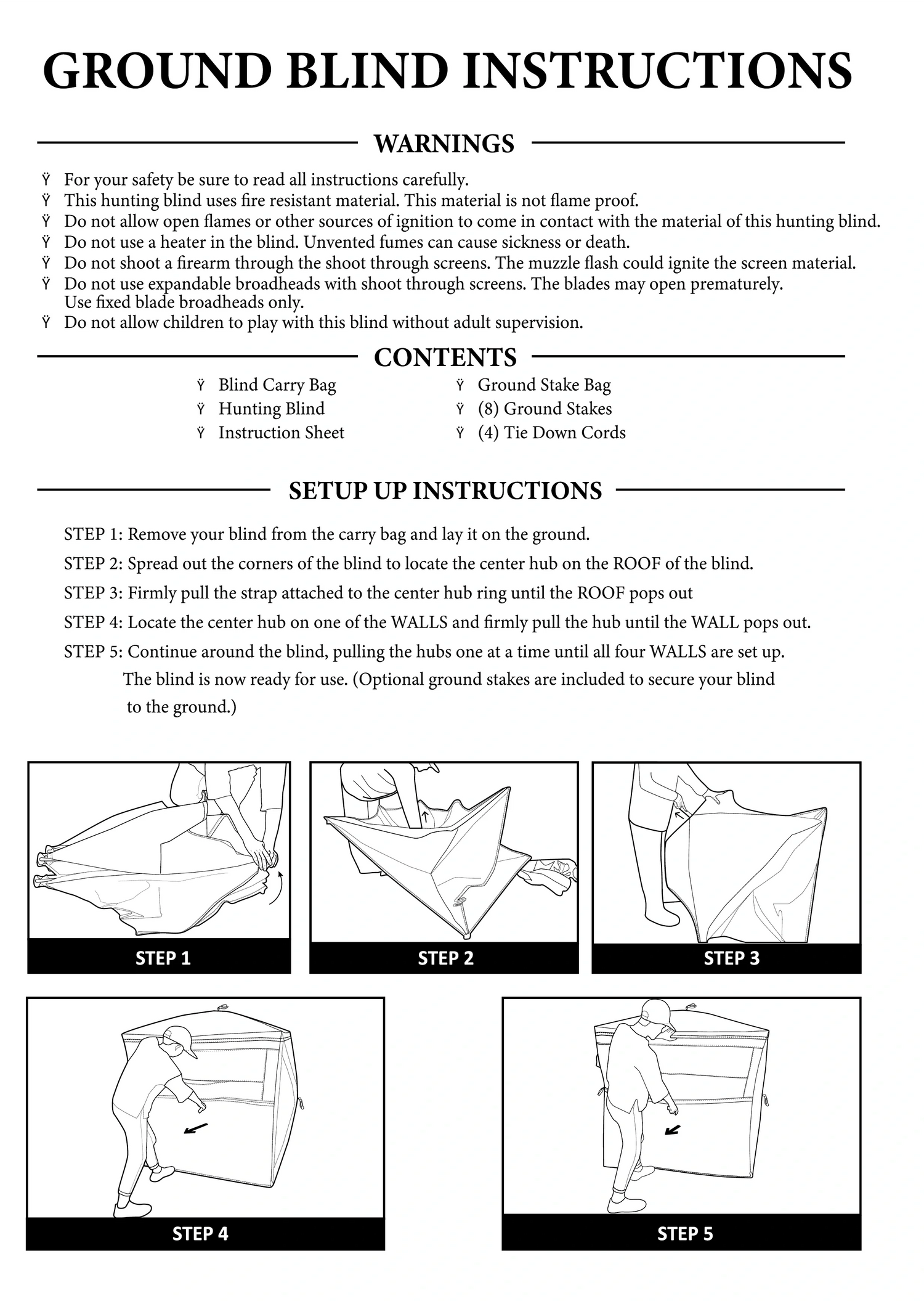 GROUND BLIND INSTRUCTIONS

WARNINGS

Ÿ For your safety be sure to read all instructions carefully.
Ÿ This hunting blind uses fire resistant material. This material is not flame proof.
Ÿ Do not allow open flames or other sources of ignition to come in contact with the material of this hunting blind.
Ÿ Do not use a heater in the blind. Unvented fumes can cause sickness or death.
Ÿ Do not shoot a firearm through the shoot through screens. The muzzle flash could ignite the screen material.
Ÿ Do not use expandable broadheads with shoot through screens. The blades may open prematurely. Use fixed blade broadheads only.
Ÿ Do not allow children to play with this blind without adult supervision.

CONTENTS

Ÿ Blind Carry Bag
Ÿ Hunting Blind
Ÿ Instruction Sheet

Ÿ Ground Stake Bag
Ÿ (8) Ground Stakes
Ÿ (4) Tie Down Cords

SETUP UP INSTRUCTIONS

STEP 1: Remove your blind from the carry bag and lay it on the ground.

STEP 2: Spread out the corners of the blind to locate the center hub on the ROOF of the blind.

STEP 3: Firmly pull the strap attached to the center hub ring until the ROOF pops out

STEP 4: Locate the center hub on one of the WALLS and firmly pull the hub until the WALL pops out.

STEP 5: Continue around the blind, pulling the hubs one at a time until all four WALLS are set up. The blind is now ready for use. (Optional ground stakes are included to secure your blind to the ground.)

STEP 1

STEP 2

STEP 3

STEP 4

STEP 5