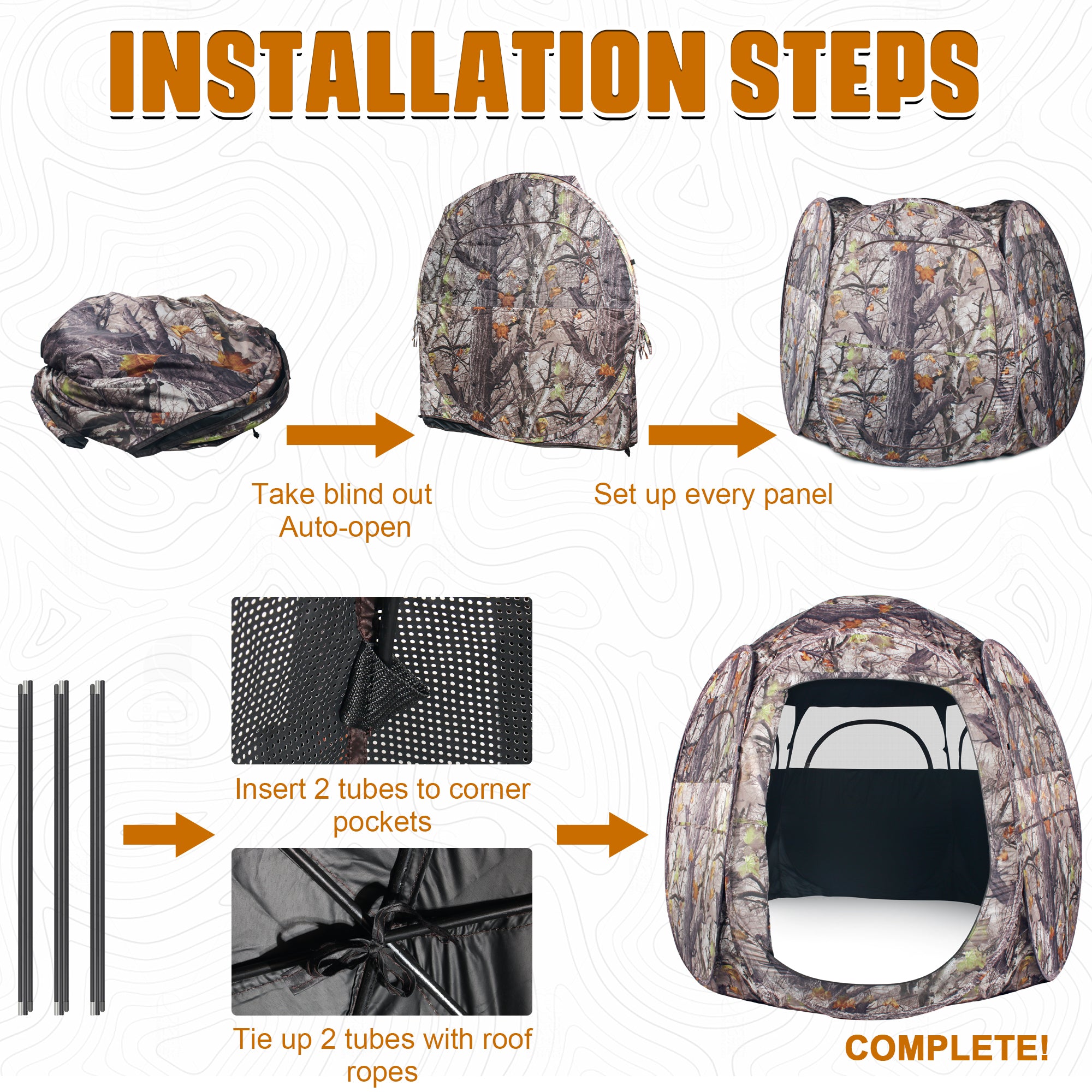 INSTALLATION STEPS

Take blind out
Auto-open

Set up every panel

Insert 2 tubes to corner pockets

Tie up 2 tubes with roof ropes

COMPLETE!