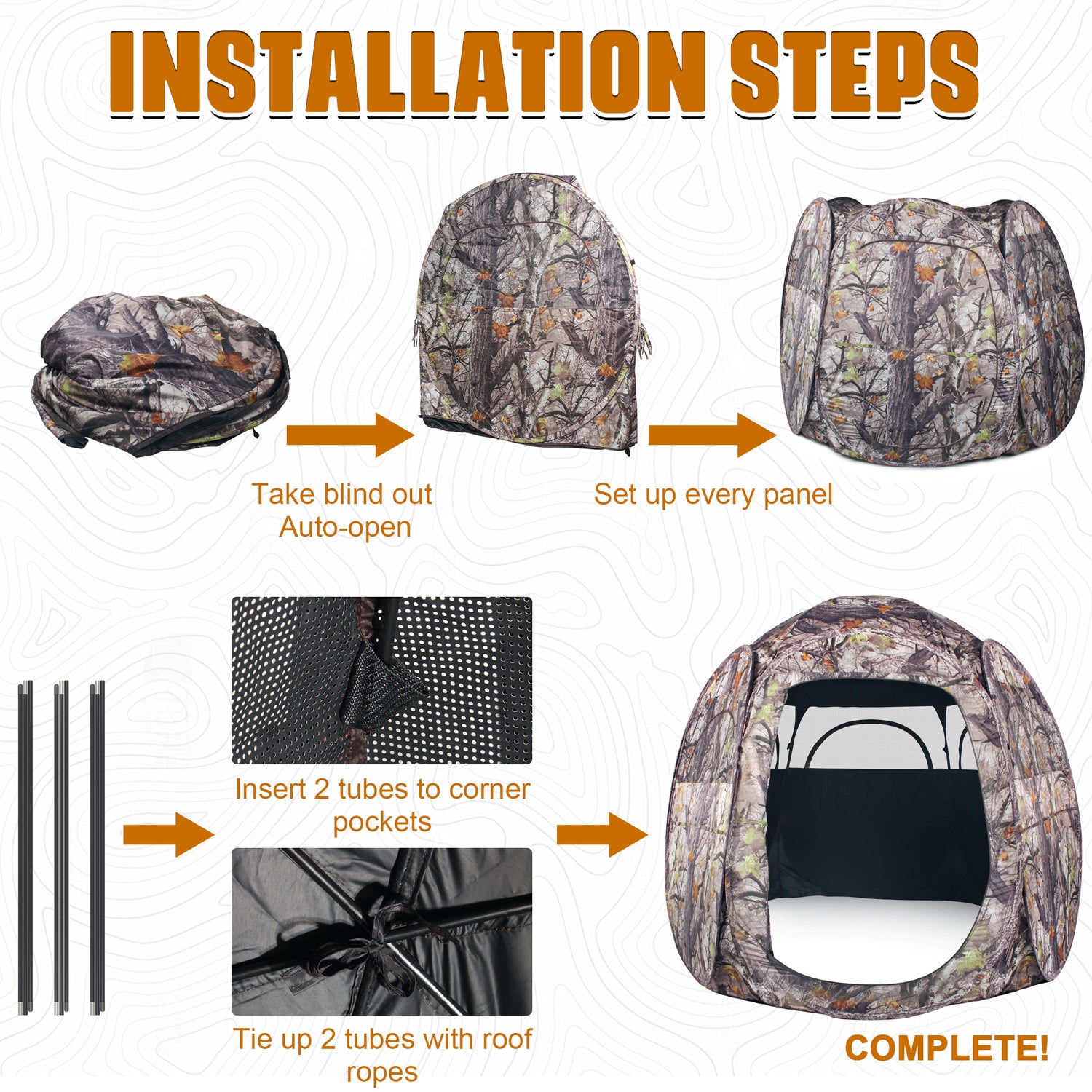 INSTALLATION STEPS

Take blind out
Auto-open

Set up every panel

Insert 2 tubes to corner pockets

Tie up 2 tubes with roof ropes

COMPLETE!