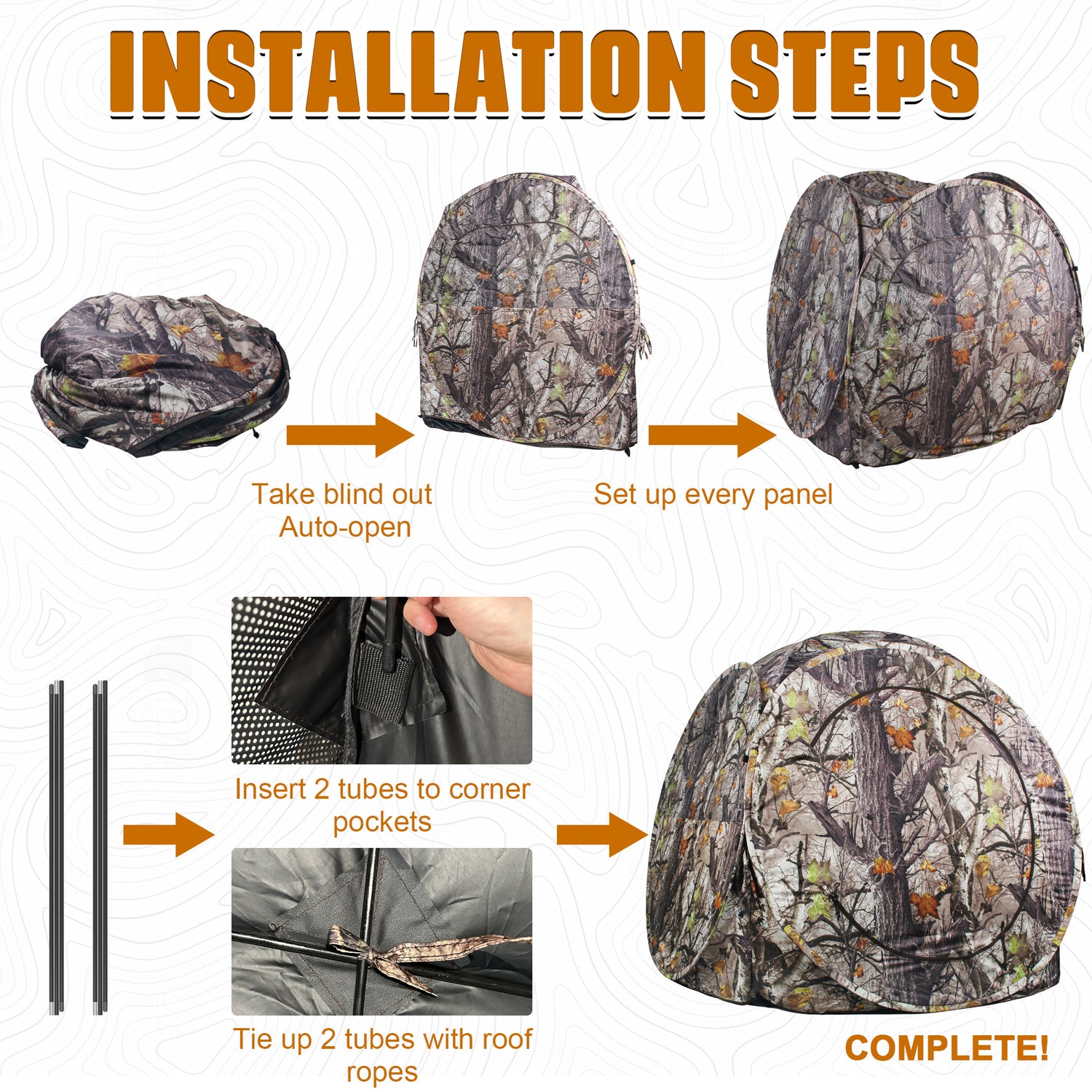 INSTALLATION STEPS

Take blind out
Auto-open

Set up every panel

Insert 2 tubes to corner pockets

Tie up 2 tubes with roof ropes

COMPLETE!